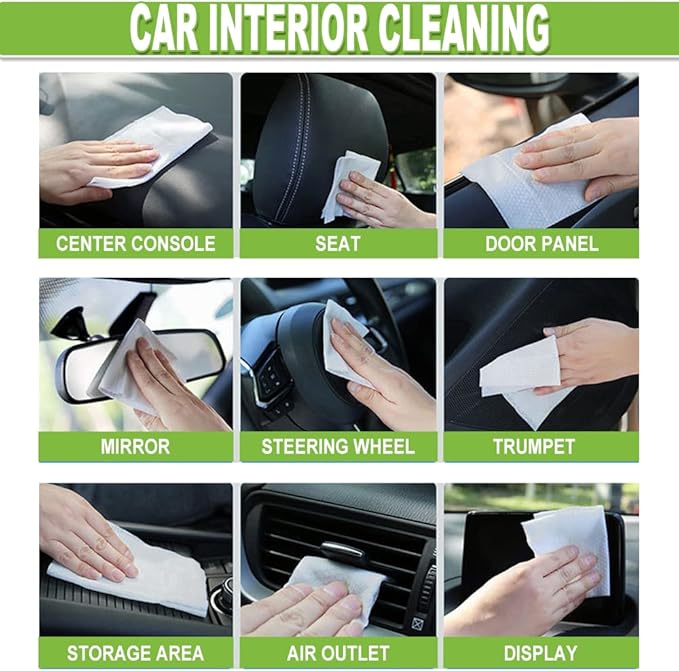 CAR INTERIOR CLEANING

CENTER CONSOLE

SEAT

DOOR PANEL

MIRROR

STEERING WHEEL

TRUMPET

STORAGE AREA

AIR OUTLET

DISPLAY