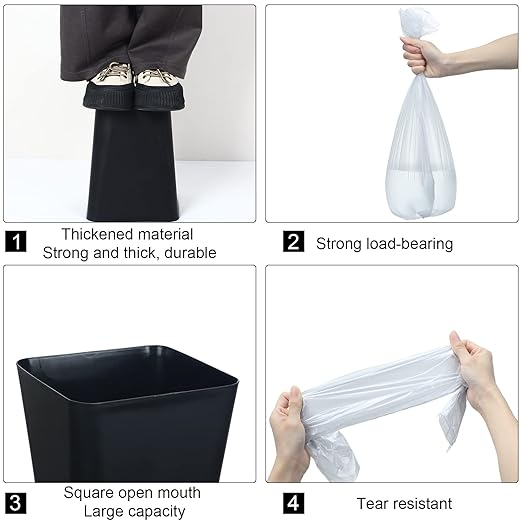 1 Thickened material
Strong and thick, durable

2 Strong load-bearing

3 Square open mouth
Large capacity

4 Tear resistant