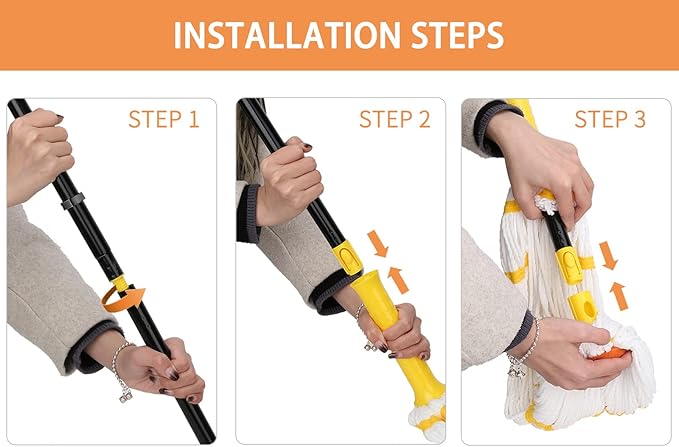 INSTALLATION STEPS

STEP 1

STEP 2

STEP 3