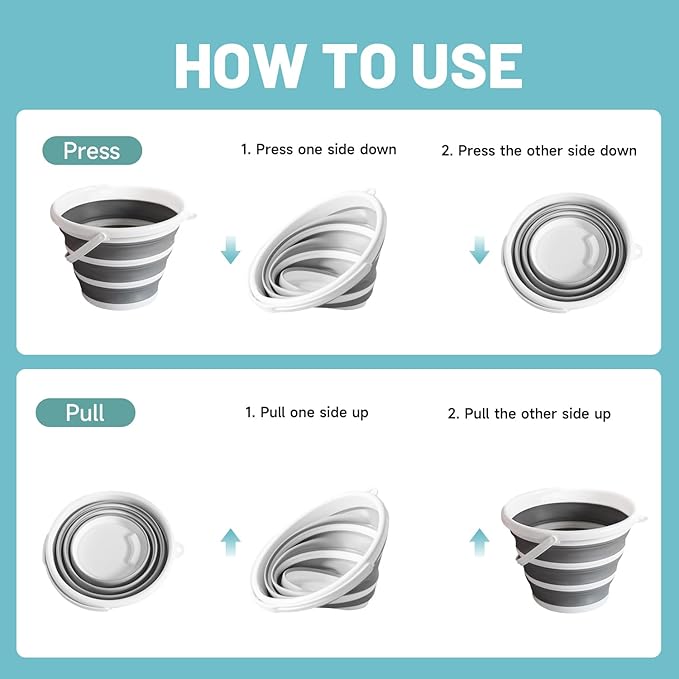 HOW TO USE

Press

1. Press one side down

2. Press the other side down

Pull

1. Pull one side up

2. Pull the other side up