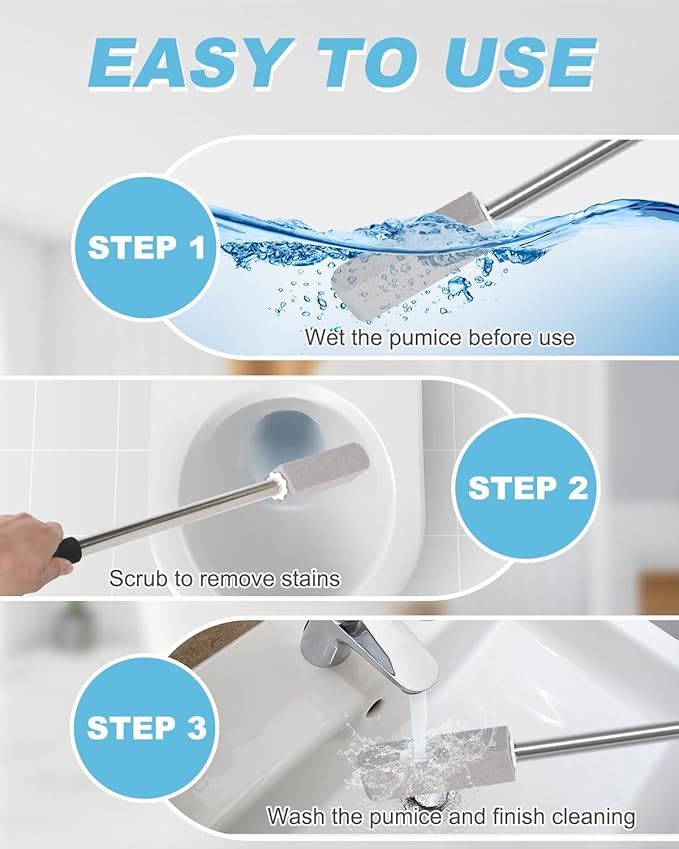 EASY TO USE

STEP 1

Wet the pumice before use

STEP 2

Scrub to remove stains

STEP 3

Wash the pumice and finish cleaning