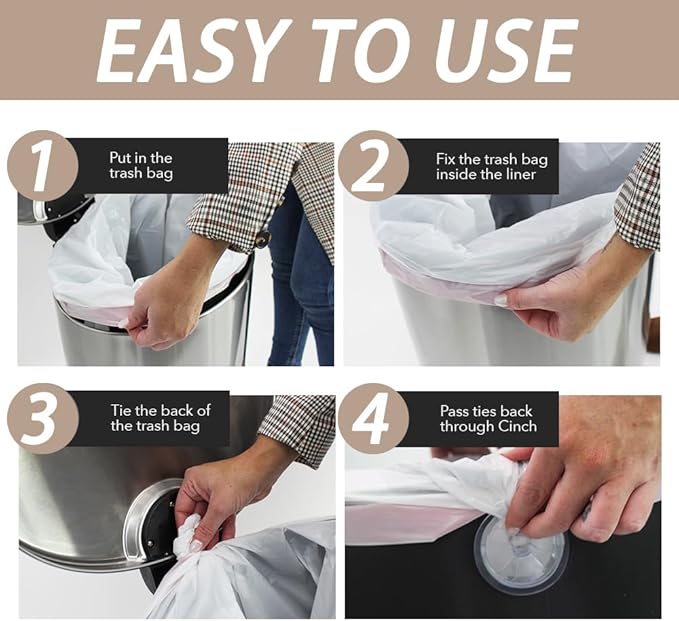 EASY TO USE

1
Put in the trash bag

2
Fix the trash bag inside the liner

3
Tie the back of the trash bag

4
Pass ties back through Cinch