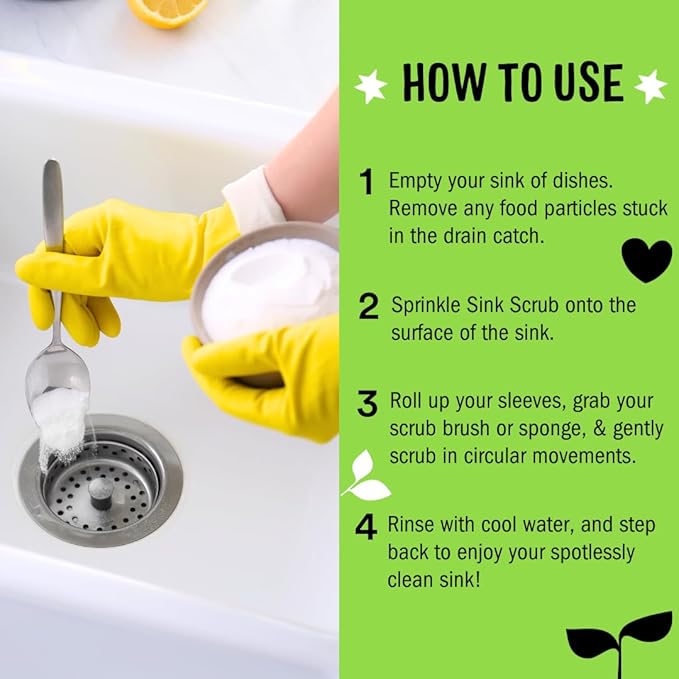 HOW TO USE

1 Empty your sink of dishes. Remove any food particles stuck in the drain catch.

2 Sprinkle Sink Scrub onto the surface of the sink.

3 Roll up your sleeves, grab your scrub brush or sponge, & gently scrub in circular movements.

4 Rinse with cool water, and step back to enjoy your spotlessly clean sink!