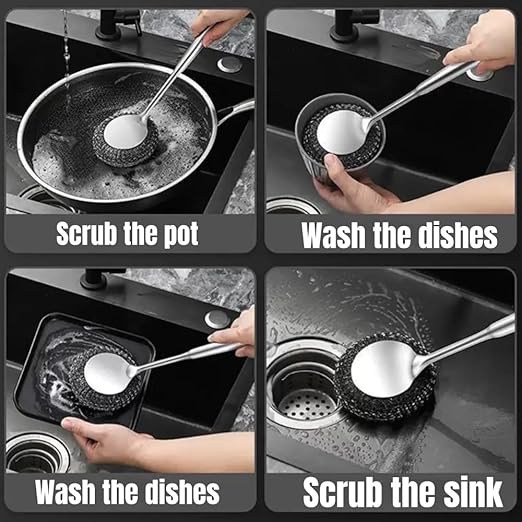 Scrub the pot

Wash the dishes

Wash the dishes

Scrub the sink