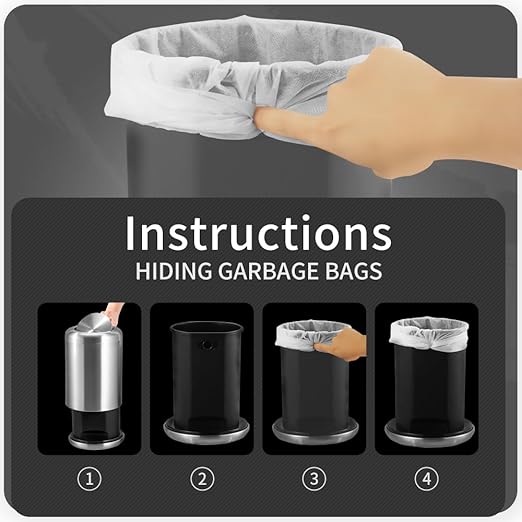 Instructions
HIDING GARBAGE BAGS

①

②

③

④