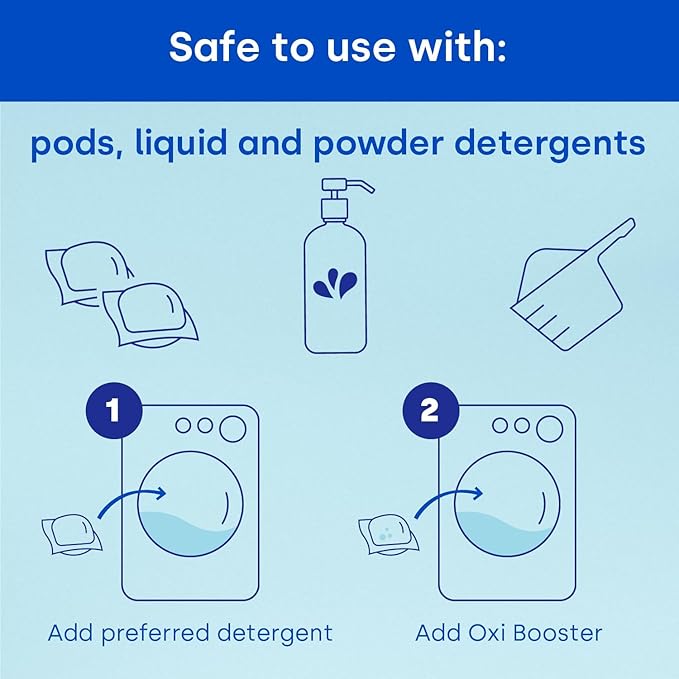 Safe to use with:

pods, liquid and powder detergents

1

Add preferred detergent

2

Add Oxi Booster