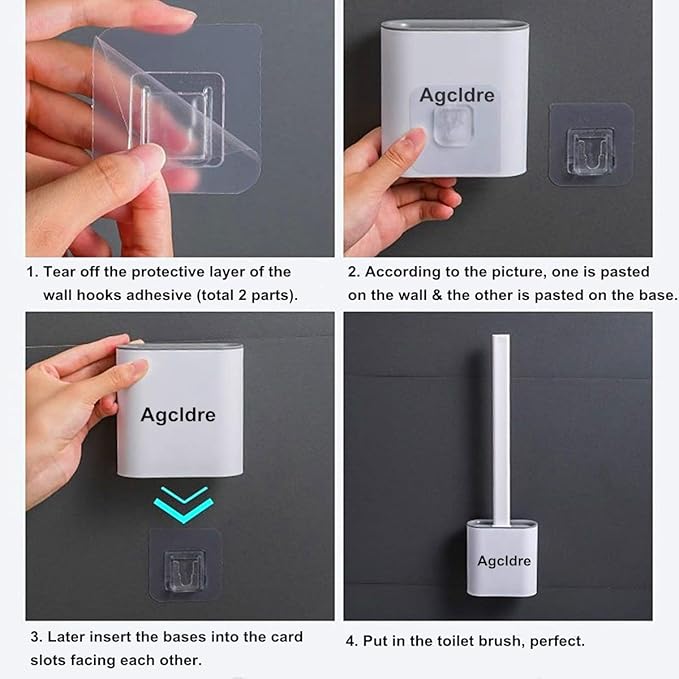 Agcldre

1. Tear off the protective layer of the wall hooks adhesive (total 2 parts).

2. According to the picture, one is pasted on the wall & the other is pasted on the base.

Agcldre

Agcldre

3. Later insert the bases into the card slots facing each other.

4. Put in the toilet brush, perfect.