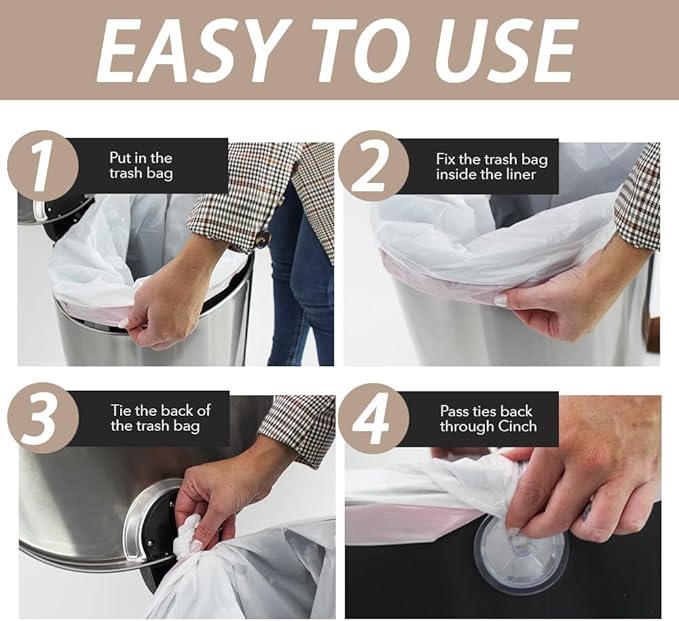 EASY TO USE

1
Put in the trash bag

2
Fix the trash bag inside the liner

3
Tie the back of the trash bag

4
Pass ties back through Cinch