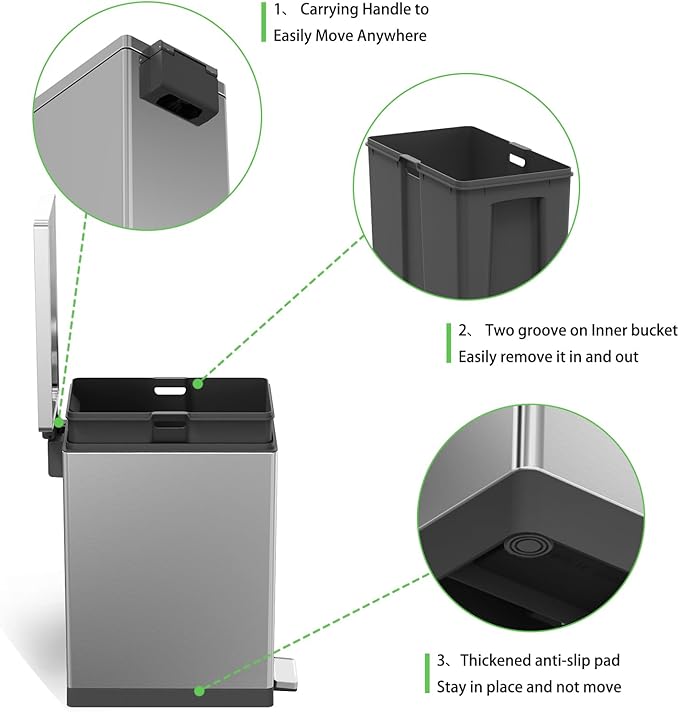 1、 Carrying Handle to
Easily Move Anywhere

2、 Two groove on Inner bucket
Easily remove it in and out

3、Thickened anti-slip pad
Stay in place and not move