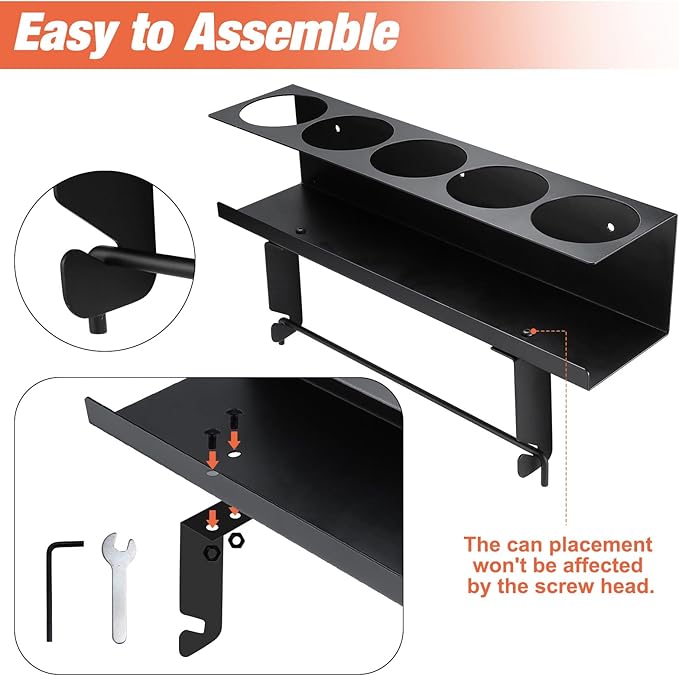 Easy to Assemble

The can placement won't be affected by the screw head.