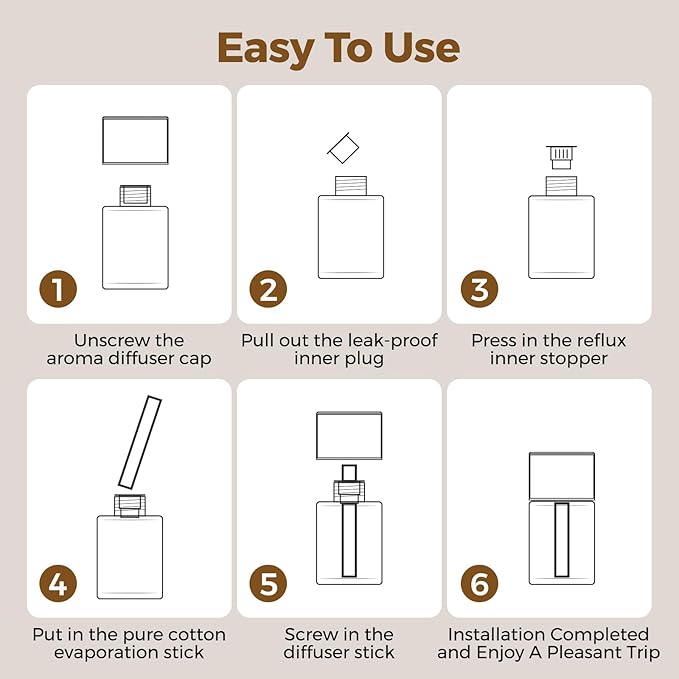 Easy To Use

1

Unscrew the aroma diffuser cap

2

Pull out the leak-proof inner plug

3

Press in the reflux inner stopper

4

Put in the pure cotton evaporation stick

5

Screw in the diffuser stick

6

Installation Completed and Enjoy A Pleasant Trip