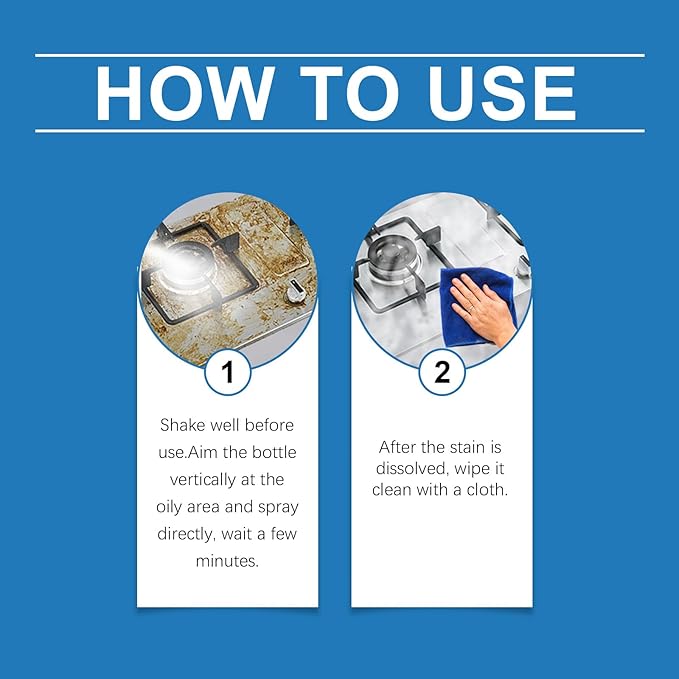 HOW TO USE

1

Shake well before use.Aim the bottle vertically at the oily area and spray directly, wait a few minutes.

2

After the stain is dissolved, wipe it clean with a cloth.