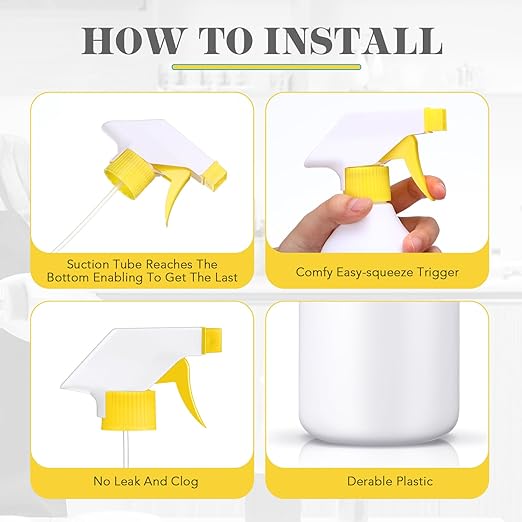 HOW TO INSTALL

Suction Tube Reaches The Bottom Enabling To Get The Last

Comfy Easy-squeeze Trigger

No Leak And Clog

Derable Plastic