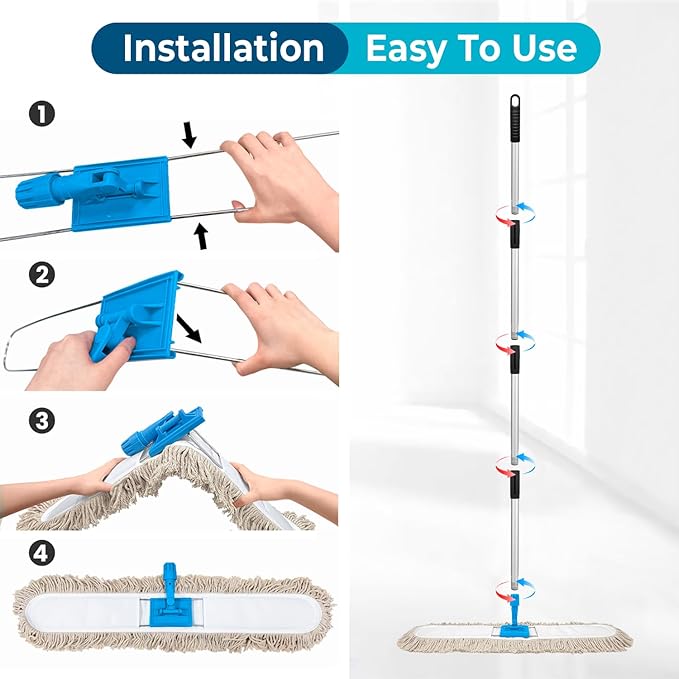 Installation Easy To Use

1

2

3

4