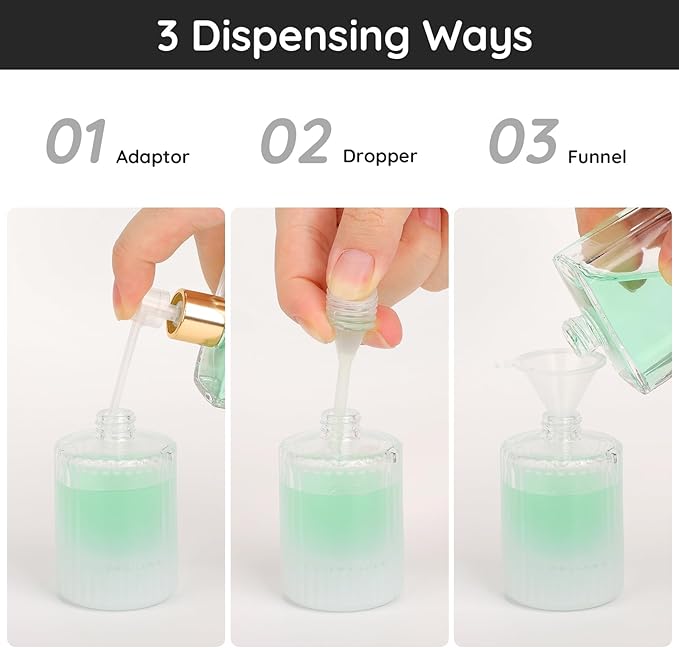 3 Dispensing Ways

01 Adaptor

02 Dropper

03 Funnel