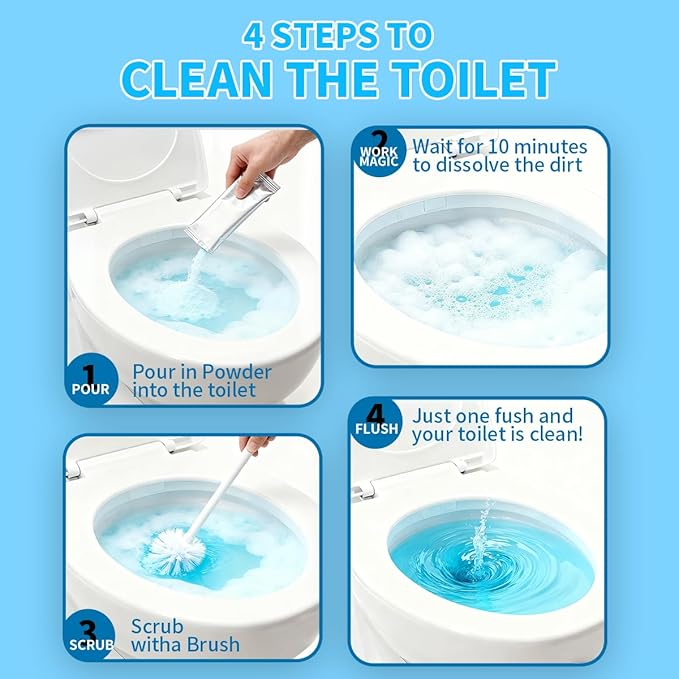 4 STEPS TO
CLEAN THE TOILET

1
POUR
Pour in Powder into the toilet

2
WORK MAGIC
Wait for 10 minutes to dissolve the dirt

3
SCRUB
Scrub witha Brush

4
FLUSH
Just one fush and your toilet is clean!