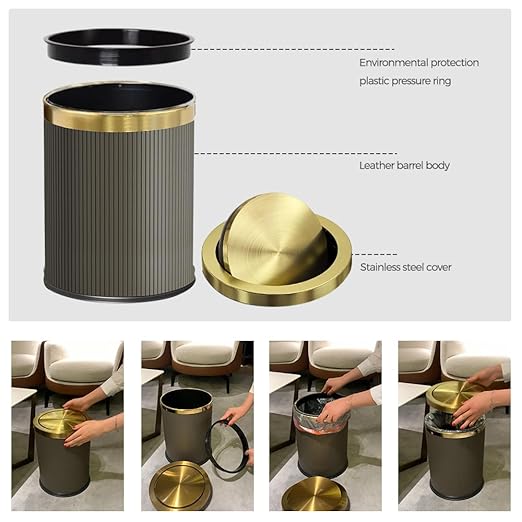 Environmental protection plastic pressure ring

Leather barrel body

Stainless steel cover