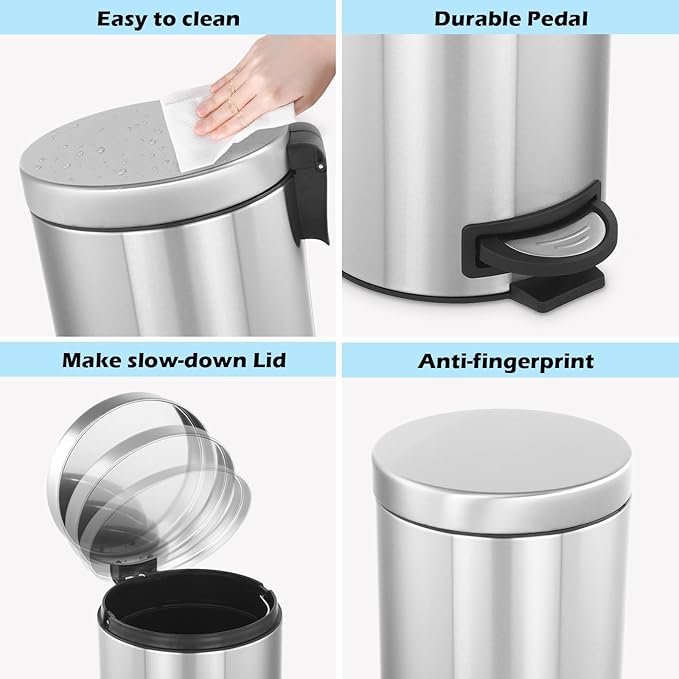 Easy to clean

Durable Pedal

Make slow-down Lid

Anti-fingerprint