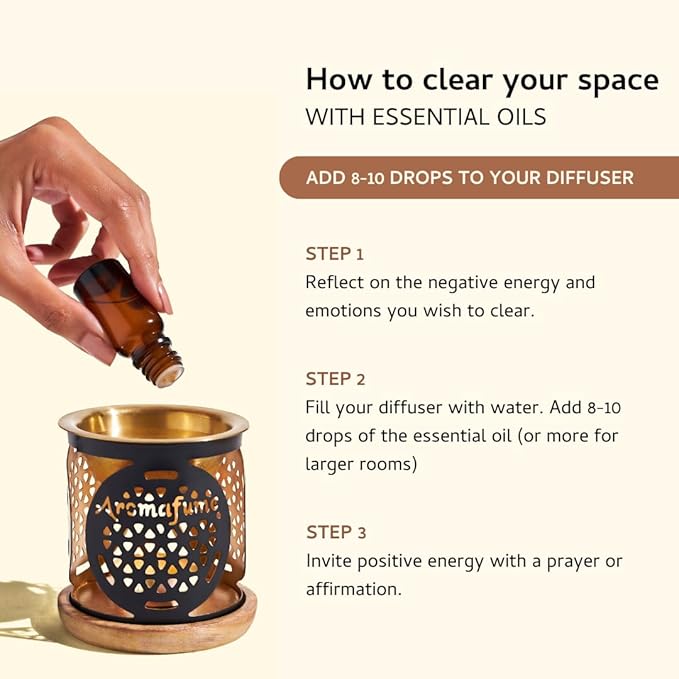 How to clear your space
WITH ESSENTIAL OILS

ADD 8-10 DROPS TO YOUR DIFFUSER

STEP 1
Reflect on the negative energy and emotions you wish to clear.

STEP 2
Fill your diffuser with water. Add 8-10 drops of the essential oil (or more for larger rooms)

STEP 3
Invite positive energy with a prayer or affirmation.

Aromafume