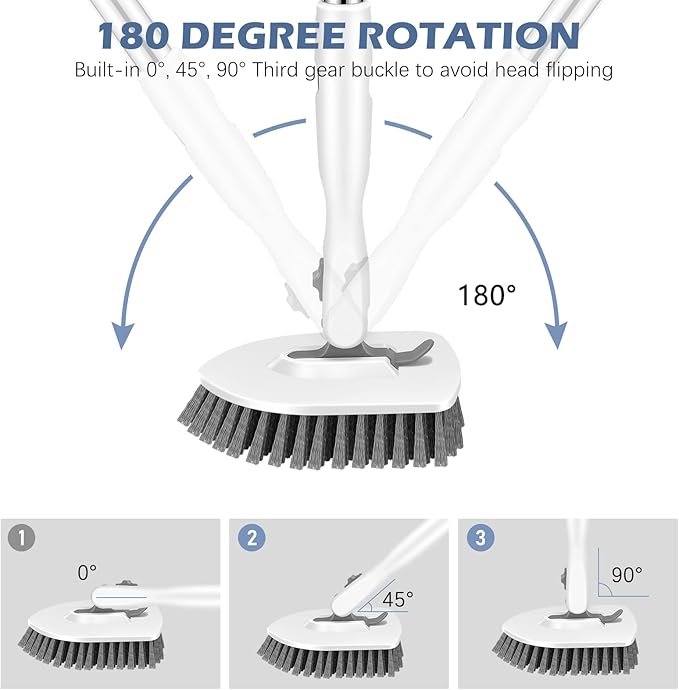 180 DEGREE ROTATION

Built-in 0°, 45°, 90° Third gear buckle to avoid head flipping

180°

1

0°

2

45°

3

90°