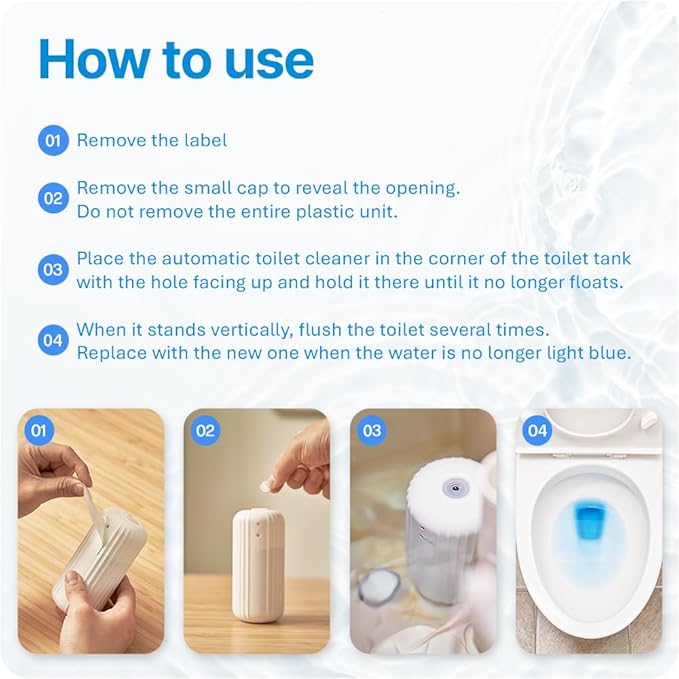 How to use

01 Remove the label

02 Remove the small cap to reveal the opening. Do not remove the entire plastic unit.

03 Place the automatic toilet cleaner in the corner of the toilet tank with the hole facing up and hold it there until it no longer floats.

04 When it stands vertically, flush the toilet several times. Replace with the new one when the water is no longer light blue.

01

02

03

04