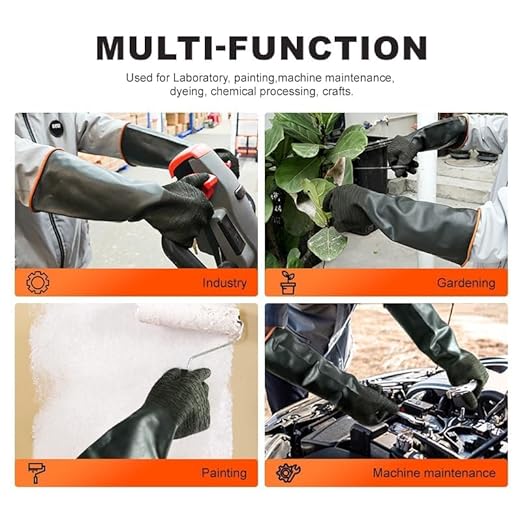 MULTI-FUNCTION

Used for Laboratory, painting,machine maintenance, dyeing, chemical processing, crafts.

Industry

Gardening

Painting

Machine maintenance