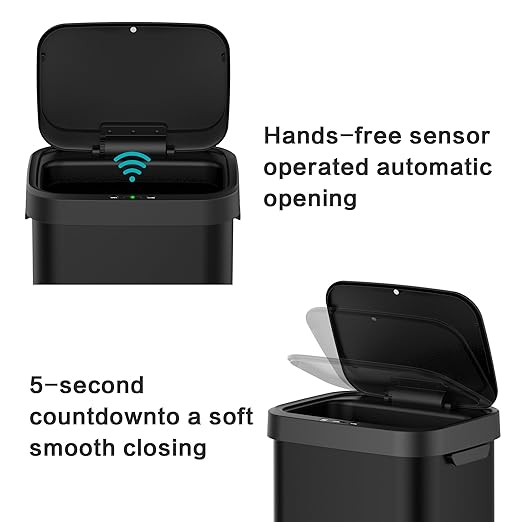 Hands-free sensor operated automatic opening

5-second countdownto a soft smooth closing