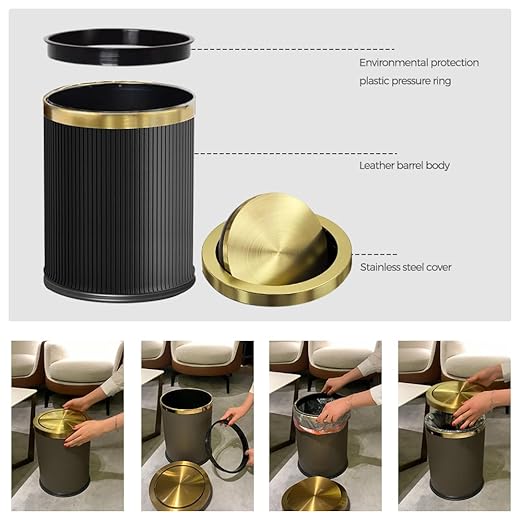 Environmental protection plastic pressure ring

Leather barrel body

Stainless steel cover