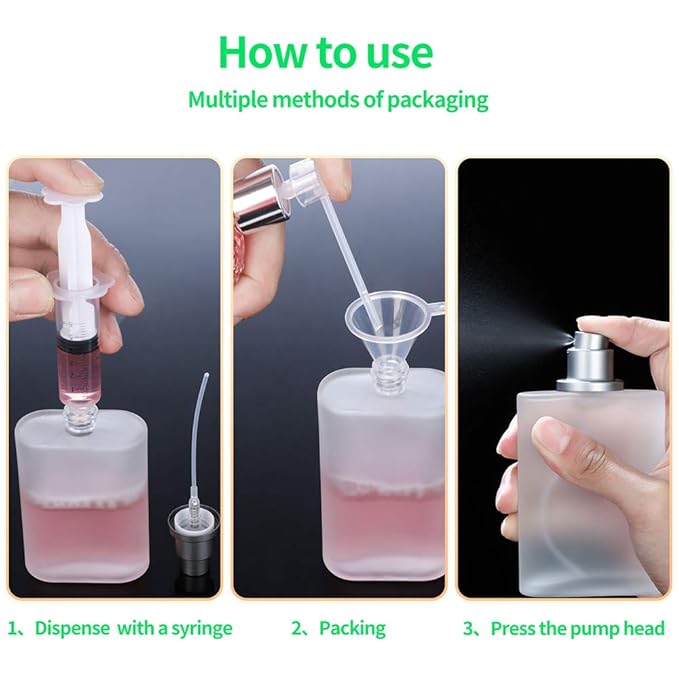 How to use

Multiple methods of packaging

1、Dispense with a syringe

2、Packing

3、Press the pump head