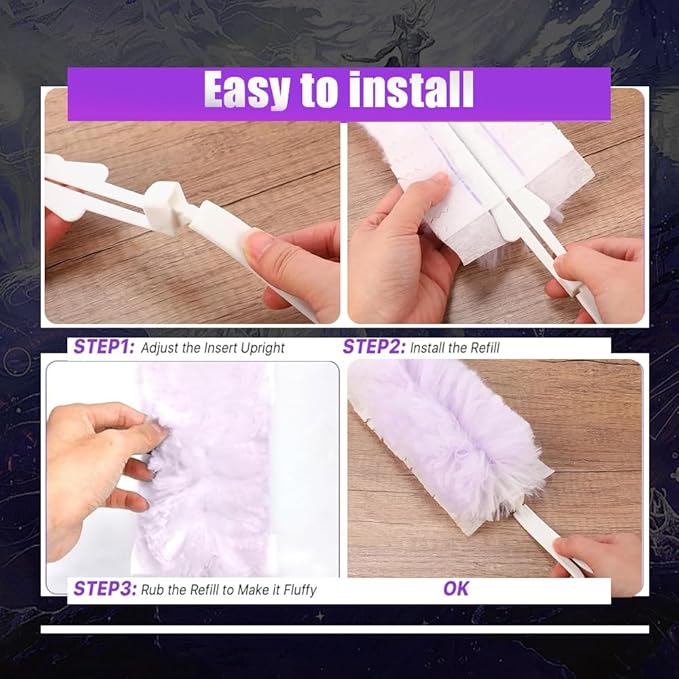 Easy to install

STEP1: Adjust the Insert Upright

STEP2: Install the Refill

STEP3: Rub the Refill to Make it Fluffy

OK