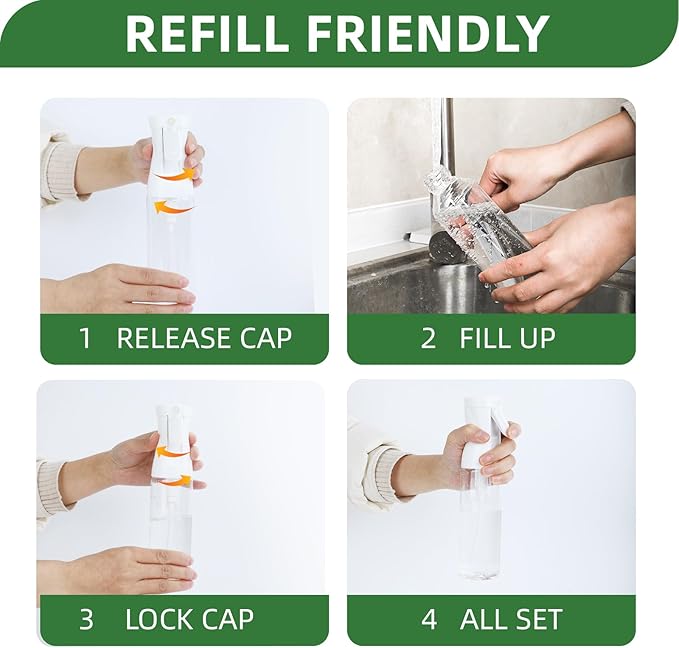 REFILL FRIENDLY

1 RELEASE CAP

2 FILL UP

3 LOCK CAP

4 ALL SET