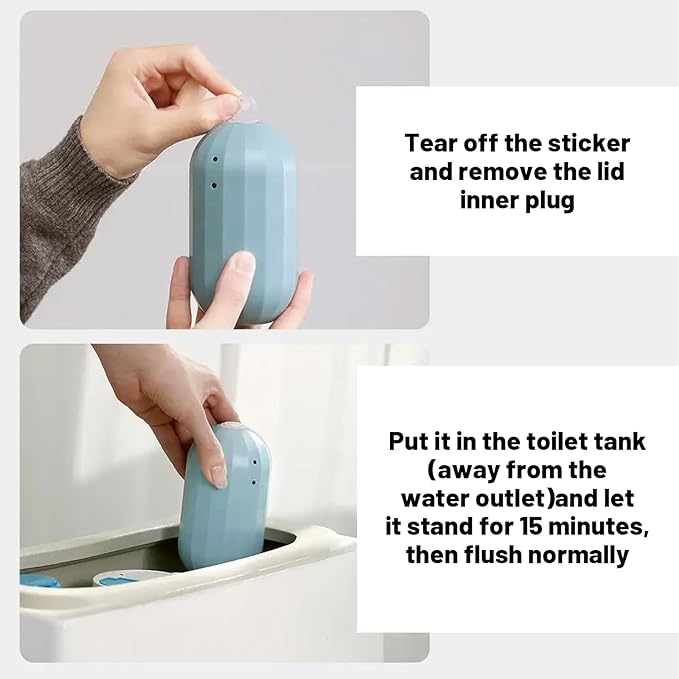 Tear off the sticker and remove the lid inner plug

Put it in the toilet tank (away from the water outlet)and let it stand for 15 minutes, then flush normally