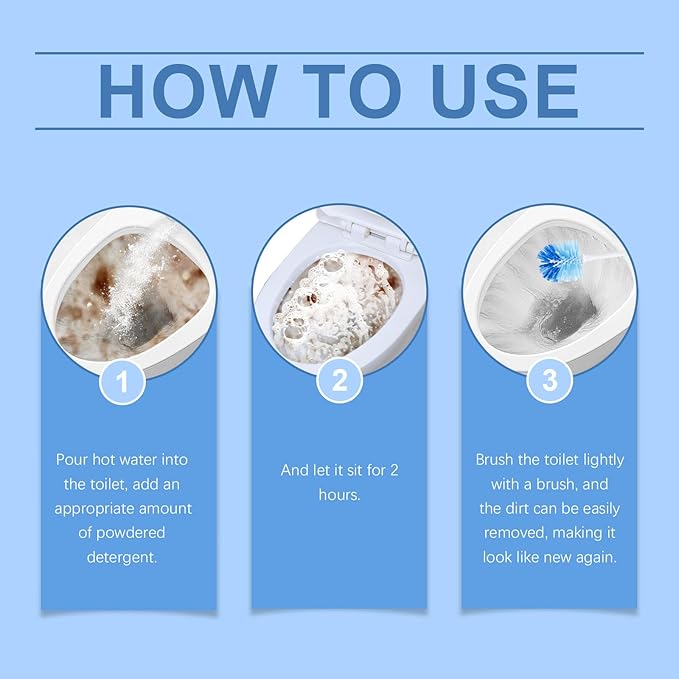 HOW TO USE

1

Pour hot water into the toilet, add an appropriate amount of powdered detergent.

2

And let it sit for 2 hours.

3

Brush the toilet lightly with a brush, and the dirt can be easily removed, making it look like new again.