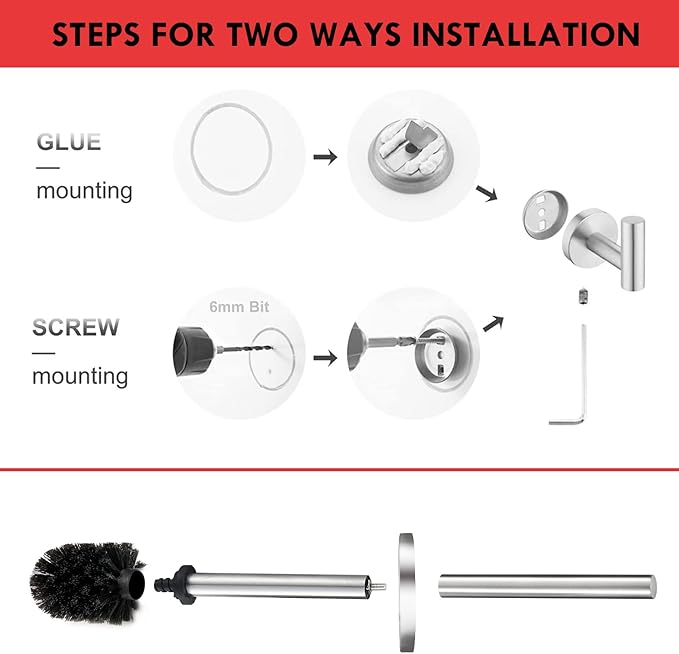 STEPS FOR TWO WAYS INSTALLATION

GLUE
—
mounting

SCREW
—
mounting

6mm Bit