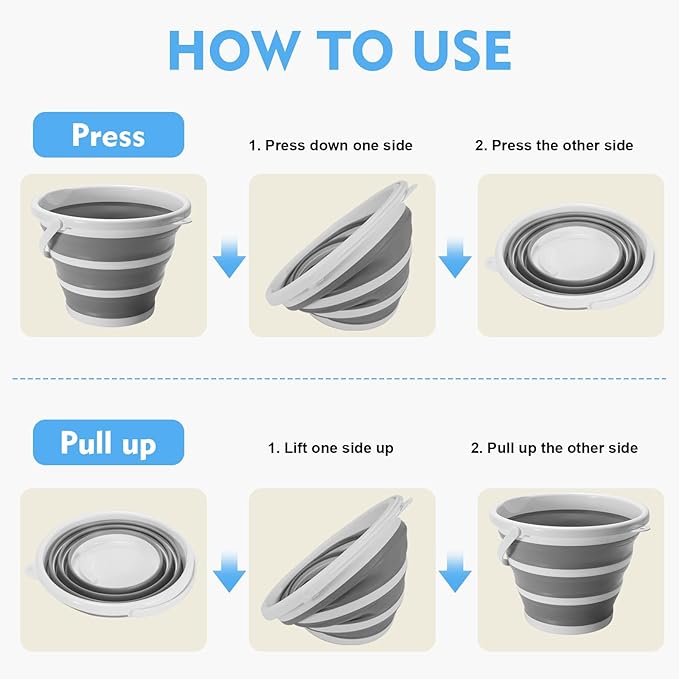 HOW TO USE

Press

1. Press down one side

2. Press the other side

Pull up

1. Lift one side up

2. Pull up the other side