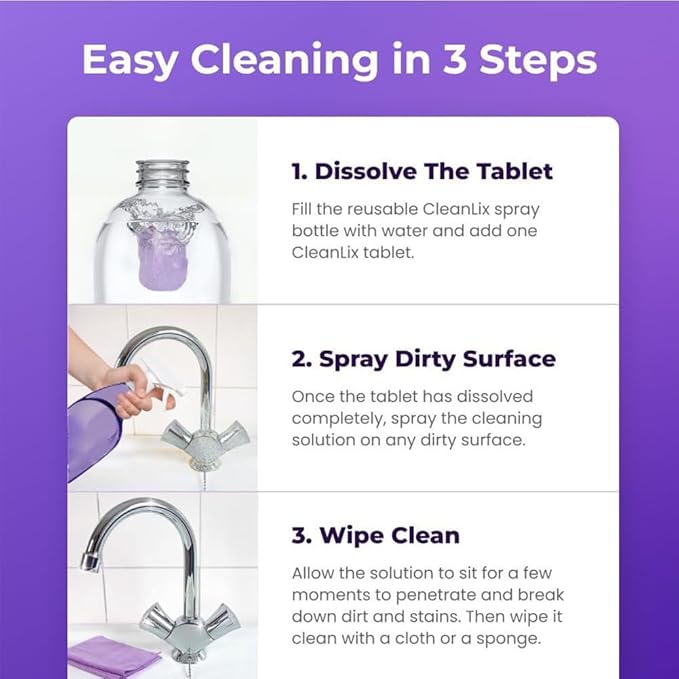 Easy Cleaning in 3 Steps

1. Dissolve The Tablet

Fill the reusable CleanLix spray bottle with water and add one CleanLix tablet.

2. Spray Dirty Surface

Once the tablet has dissolved completely, spray the cleaning solution on any dirty surface.

3. Wipe Clean

Allow the solution to sit for a few moments to penetrate and break down dirt and stains. Then wipe it clean with a cloth or a sponge.