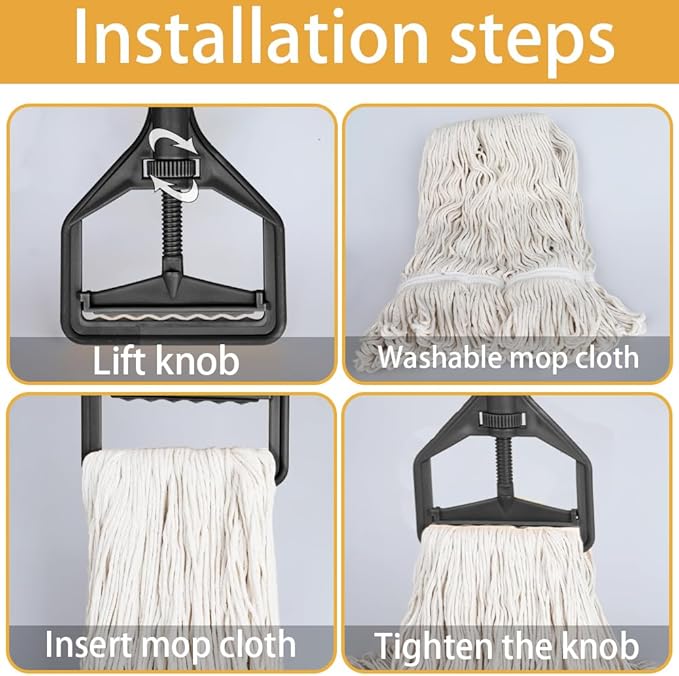 Installation steps

Lift knob

Washable mop cloth

Insert mop cloth

Tighten the knob