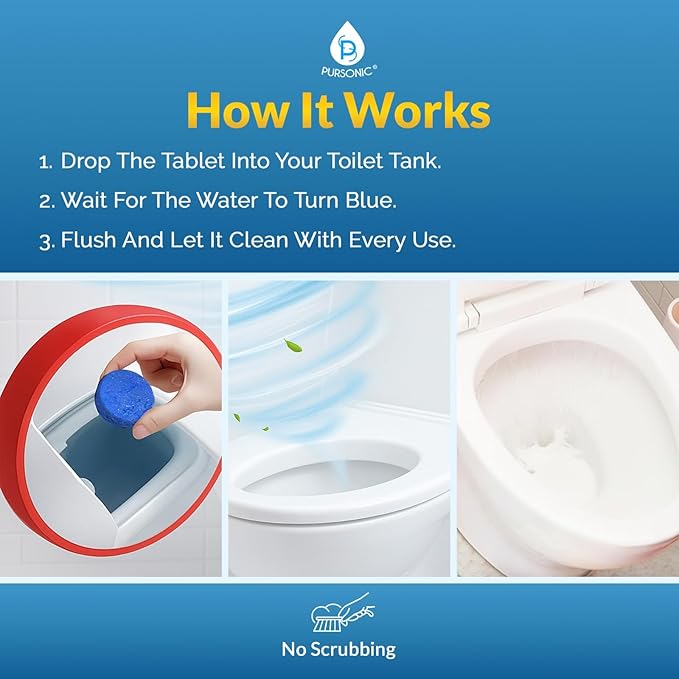 PURSONIC®

How It Works

1. Drop The Tablet Into Your Toilet Tank.

2. Wait For The Water To Turn Blue.

3. Flush And Let It Clean With Every Use.

No Scrubbing