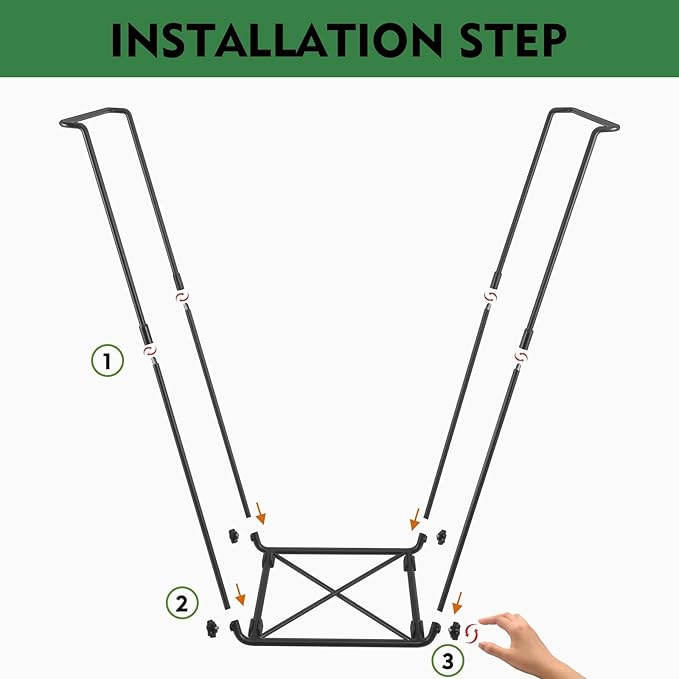 INSTALLATION STEP

1

2

3