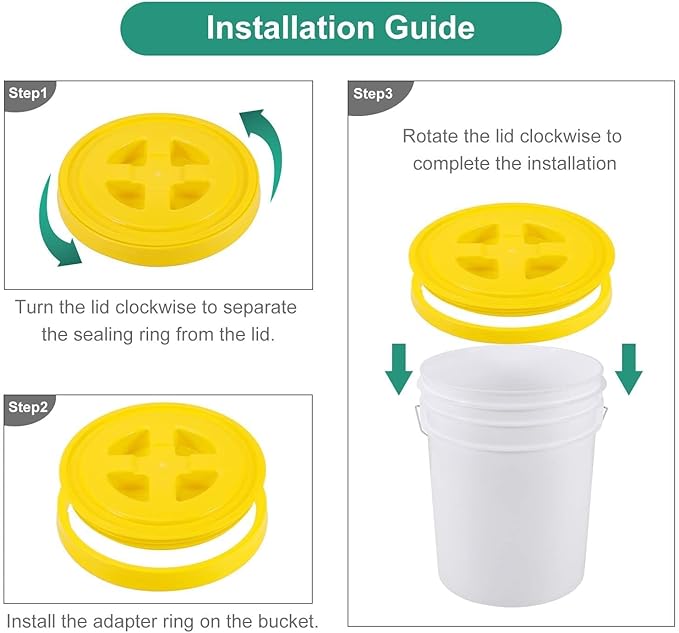 Installation Guide

Step1

Turn the lid clockwise to separate the sealing ring from the lid.

Step2

Install the adapter ring on the bucket.

Step3

Rotate the lid clockwise to complete the installation