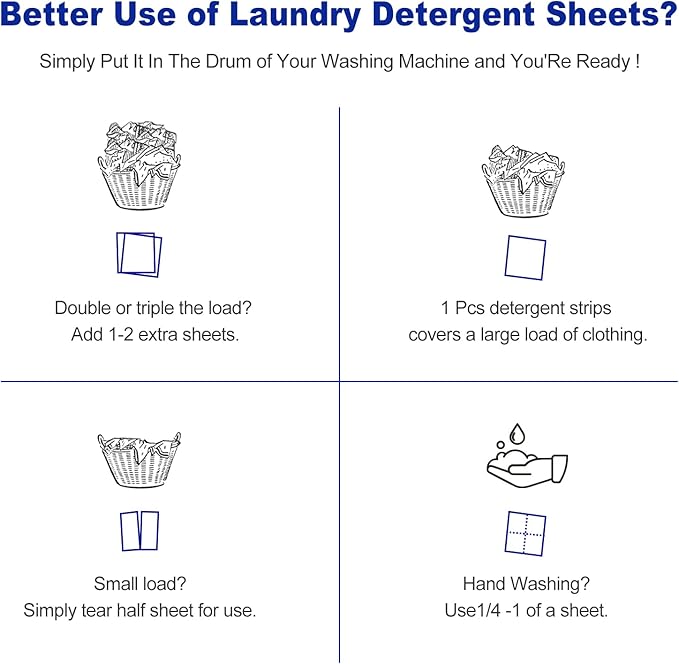 Better Use of Laundry Detergent Sheets?

Simply Put It In The Drum of Your Washing Machine and You'Re Ready !

Double or triple the load?
Add 1-2 extra sheets.

1 Pcs detergent strips
covers a large load of clothing.

Small load?
Simply tear half sheet for use.

Hand Washing?
Use1/4 -1 of a sheet.