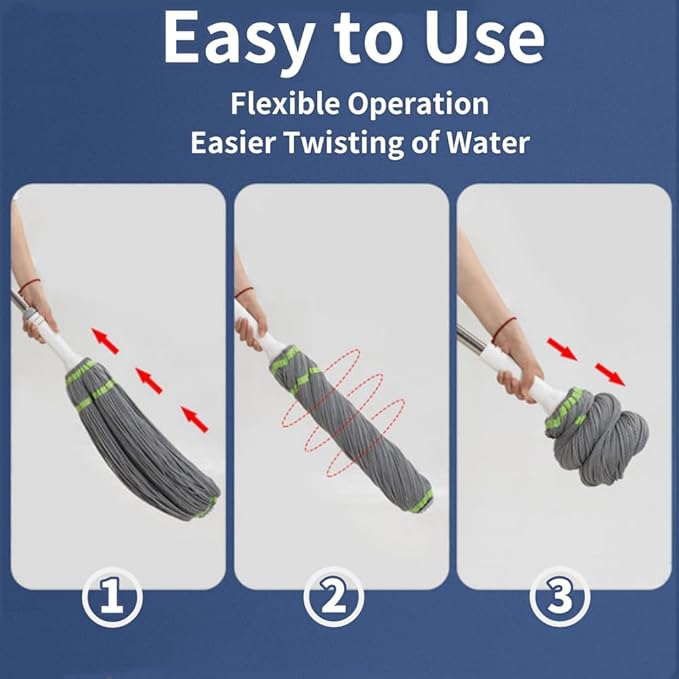 Easy to Use

Flexible Operation
Easier Twisting of Water

①

②

③