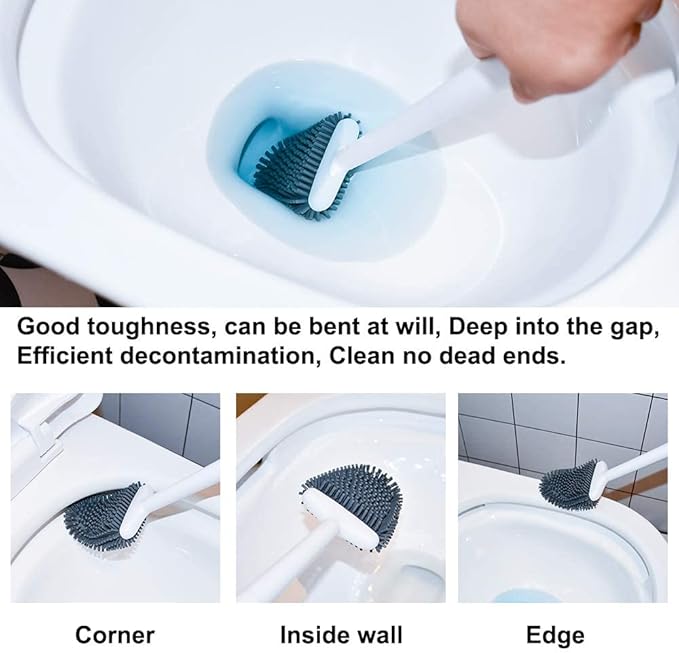 Good toughness, can be bent at will, Deep into the gap, Efficient decontamination, Clean no dead ends.

Corner

Inside wall

Edge