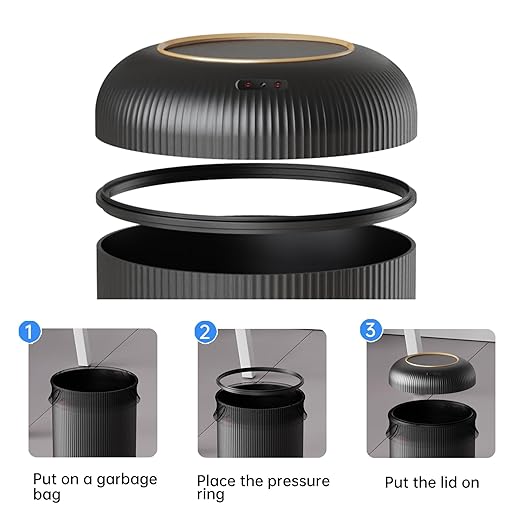 1

Put on a garbage bag

2

Place the pressure ring

3

Put the lid on