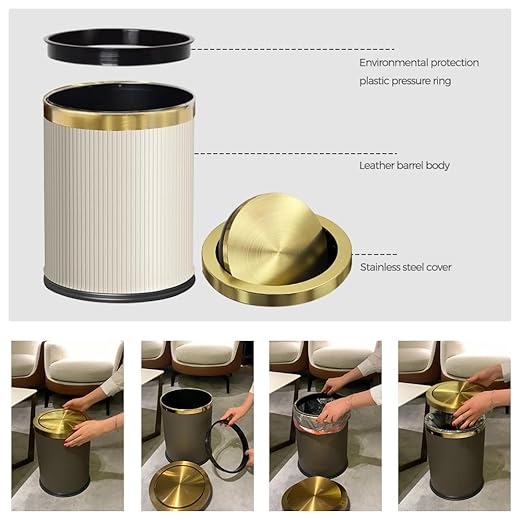 Environmental protection plastic pressure ring

Leather barrel body

Stainless steel cover