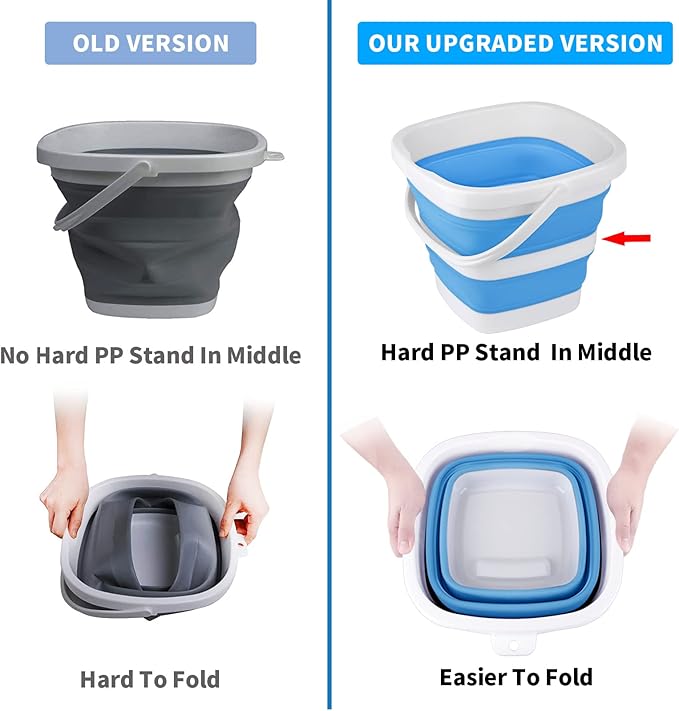 OLD VERSION

No Hard PP Stand In Middle

Hard To Fold

OUR UPGRADED VERSION

Hard PP Stand In Middle

Easier To Fold