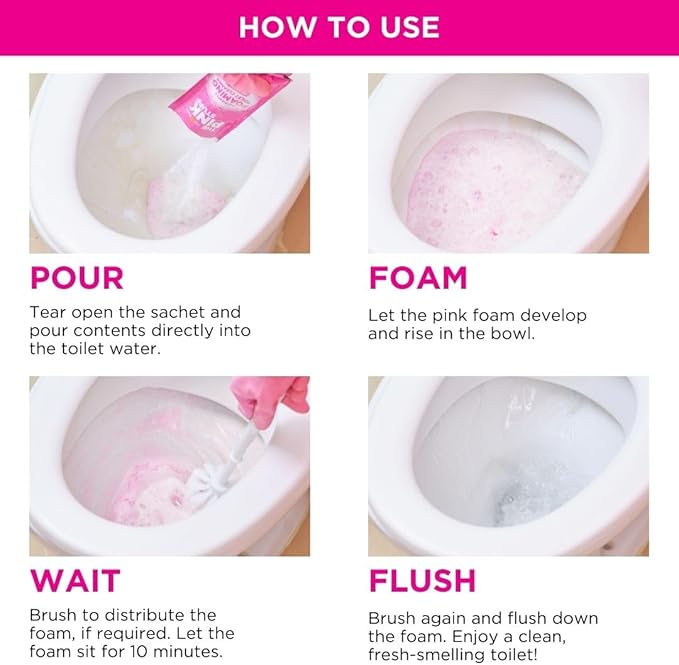 HOW TO USE

POUR

Tear open the sachet and pour contents directly into the toilet water.

FOAM

Let the pink foam develop and rise in the bowl.

WAIT

Brush to distribute the foam, if required. Let the foam sit for 10 minutes.

FLUSH

Brush again and flush down the foam. Enjoy a clean, fresh-smelling toilet!