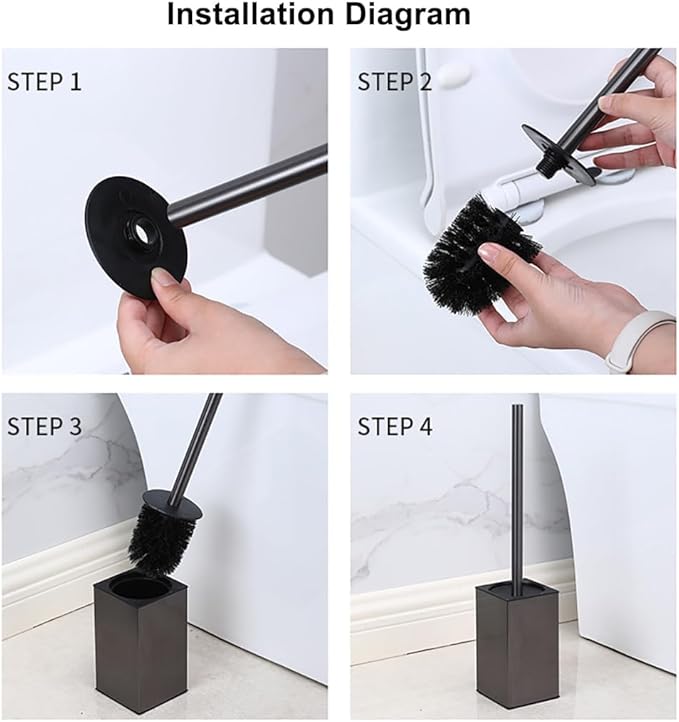 Installation Diagram

STEP 1

STEP 2

STEP 3

STEP 4