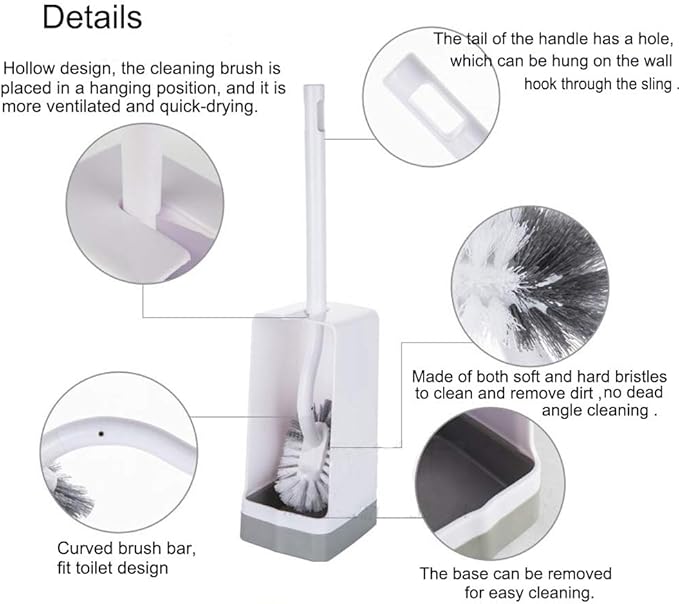 Details

Hollow design, the cleaning brush is placed in a hanging position, and it is more ventilated and quick-drying.

The tail of the handle has a hole, which can be hung on the wall hook through the sling .

Made of both soft and hard bristles to clean and remove dirt ,no dead angle cleaning .

Curved brush bar, fit toilet design

The base can be removed for easy cleaning.