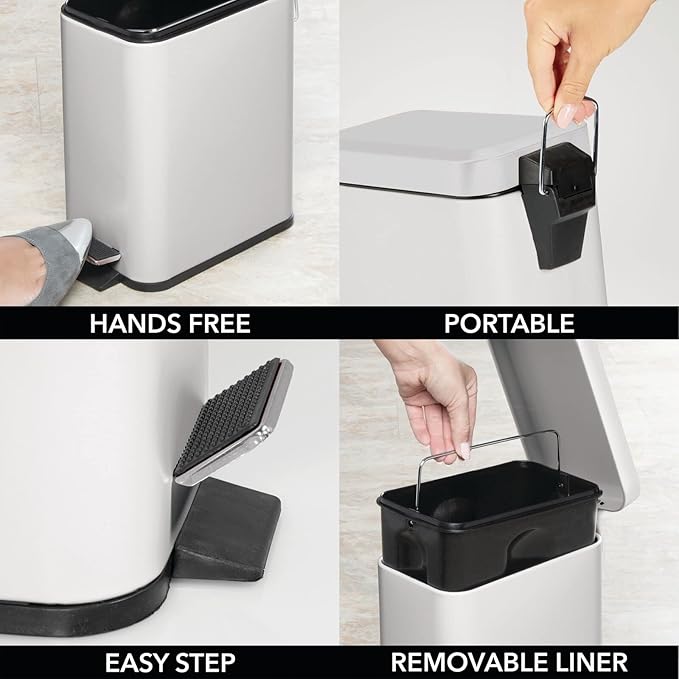 HANDS FREE

PORTABLE

EASY STEP

REMOVABLE LINER